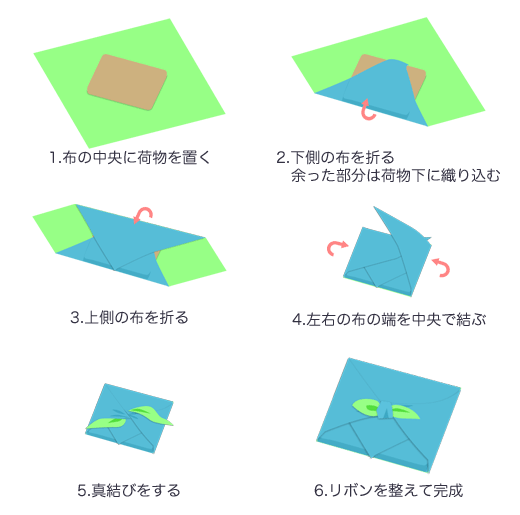 1.布の中央に荷物を置く

2.下側の布を折る
余った部分は荷物下に織り込む

3.上側の布を折る

4.左右の布の端を中央で結ぶ

5.真結びをする

6.リボンを整えて完成